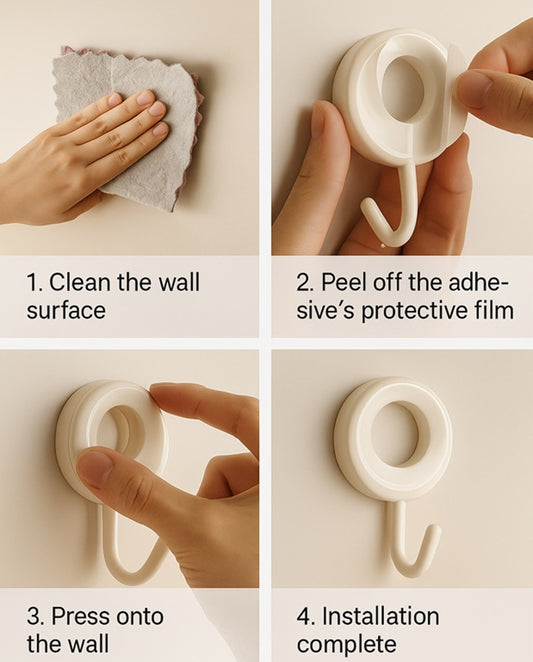 1. Clean the wall surface

2. Peel off the adhesive's protective film

3. Press onto the wall

4. Installation complete