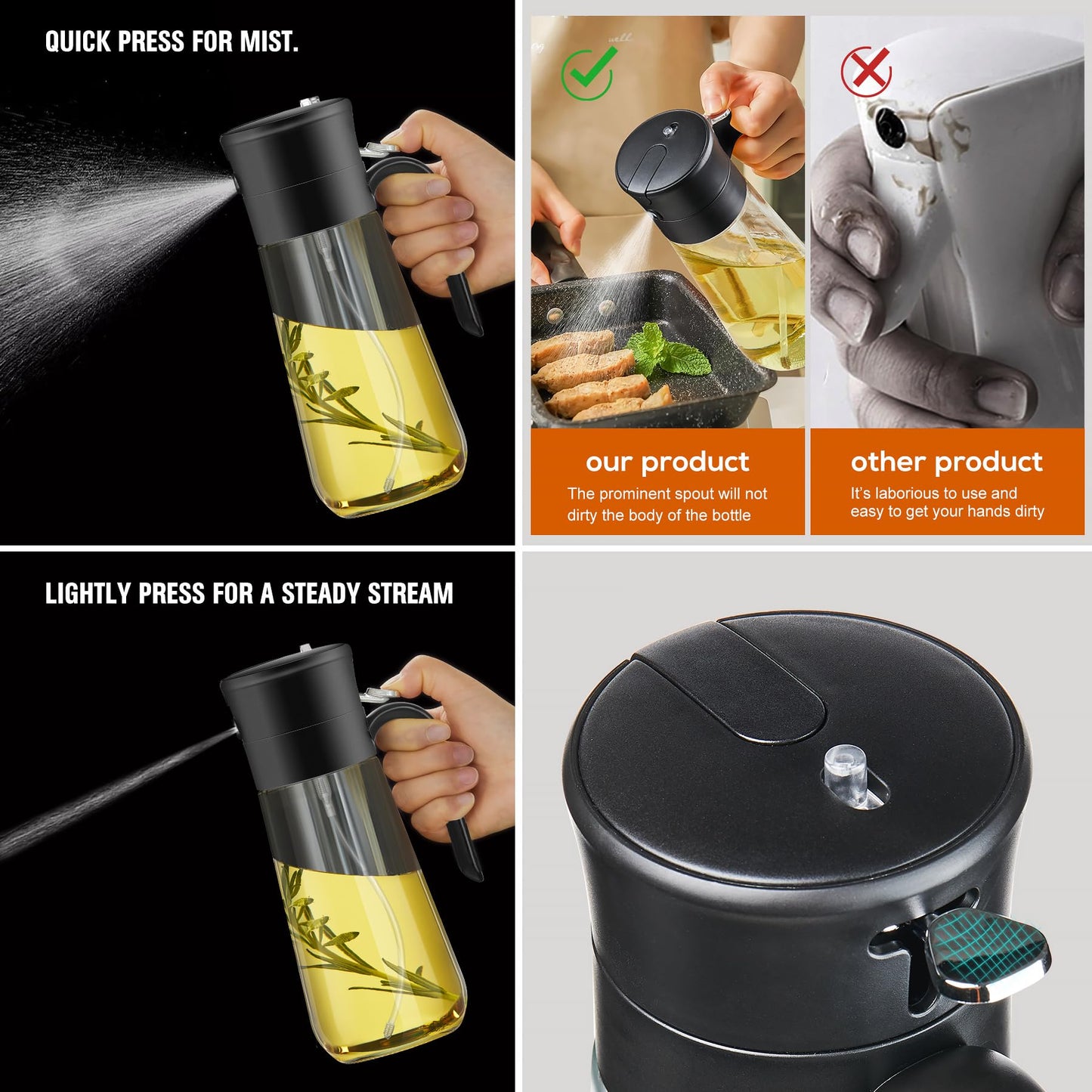 QUICK PRESS FOR MIST.

our product
The prominent spout will not dirty the body of the bottle

other product
It's laborious to use and easy to get your hands dirty

LIGHTLY PRESS FOR A STEADY STREAM