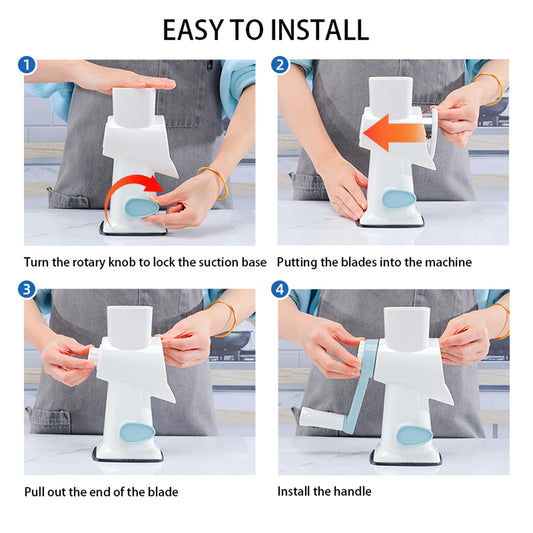 EASY TO INSTALL

1

Turn the rotary knob to lock the suction base

2

Putting the blades into the machine

3

Pull out the end of the blade

4

Install the handle